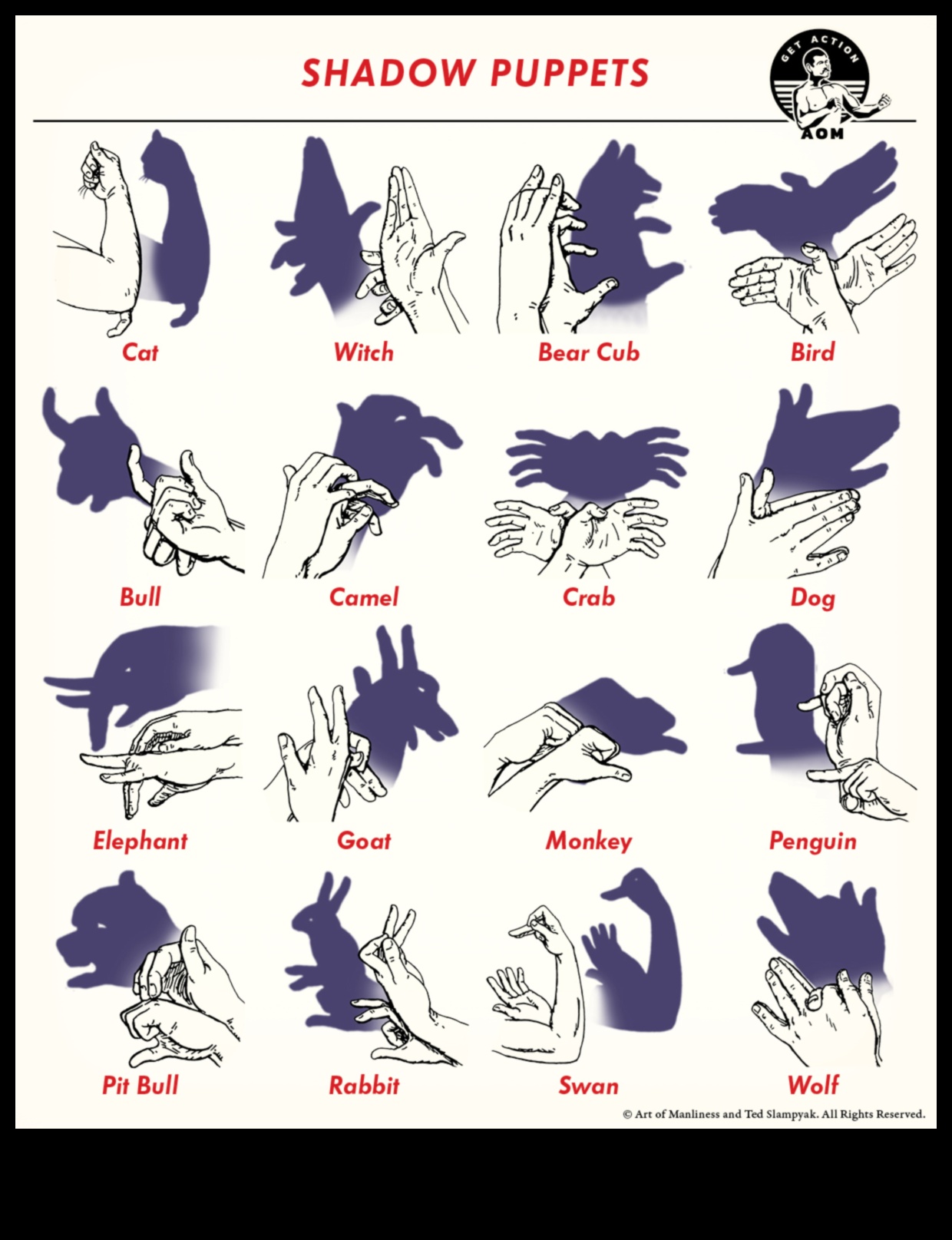 SHADOW PUPPETS

GET ACTION
AOM

Cat

Witch

Bear Cub

Bird

Bull

Camel

Crab

Dog

Elephant

Goat

Monkey

Penguin

Pit Bull

Rabbit

Swan

Wolf

© Art of Manliness and Ted Slampyak. All Rights Reserved.